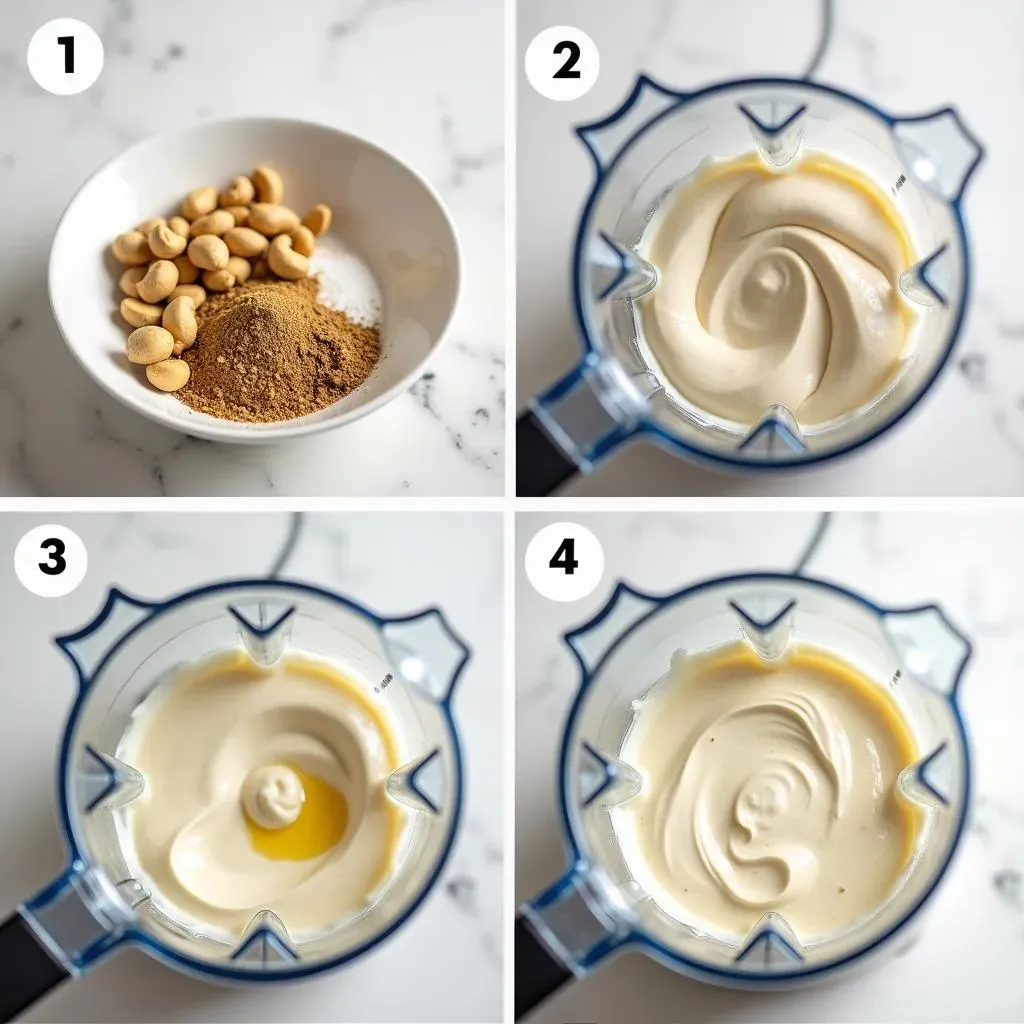 1

2

3

4